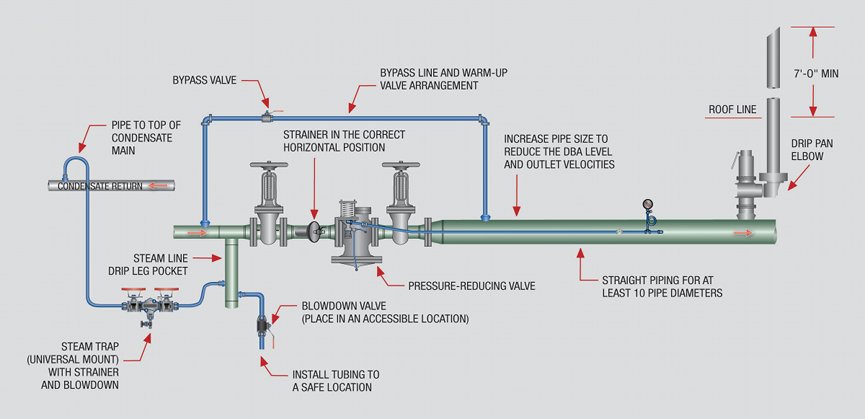 BYPASS VALVE

BYPASS LINE AND WARM-UP VALVE ARRANGEMENT

7'-0" MIN

ROOF LINE

PIPE TO TOP OF CONDENSATE MAIN

STRAINER IN THE CORRECT HORIZONTAL POSITION

INCREASE PIPE SIZE TO REDUCE THE DBA LEVEL AND OUTLET VELOCITIES

DRIP PAN ELBOW

CONDENSATE RETURN

STEAM LINE DRIP LEG POCKET

PRESSURE-REDUCING VALVE

STRAIGHT PIPING FOR AT LEAST 10 PIPE DIAMETERS

BLOWDOWN VALVE (PLACE IN AN ACCESSIBLE LOCATION)

STEAM TRAP (UNIVERSAL MOUNT) WITH STRAINER AND BLOWDOWN

INSTALL TUBING TO A SAFE LOCATION