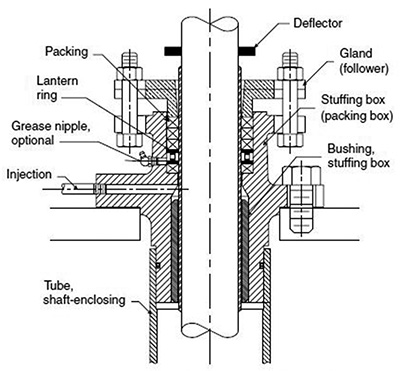 Deflector

Packing

Gland (follower)

Lantern ring

Stuffing box (packing box)

Grease nipple, optional

Bushing, stuffing box

Injection

Tube, shaft-enclosing